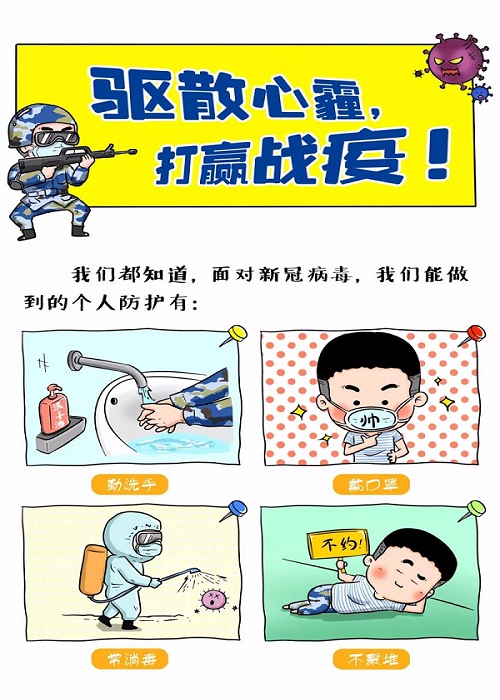 驱散心霾，打赢战疫！

我们都知道，面对新冠病毒，我们能做到的个人防护有：

洗手液

勤洗手

帅

戴口罩

常消毒

不约!

不聚堆